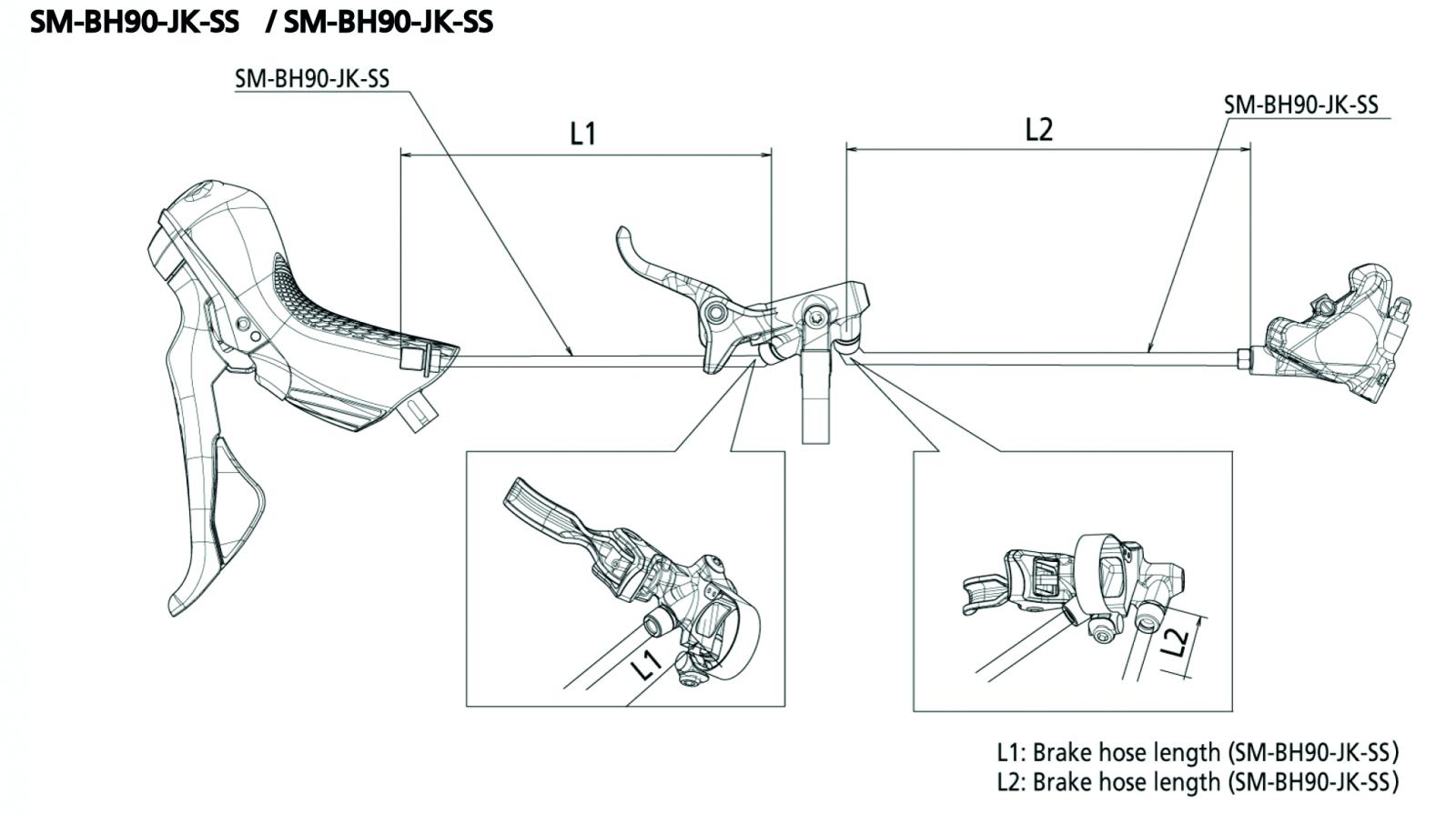 SM-BH90-JK-SS / SM-BH90-JK-SS

SM-BH90-JK-SS

L1

L2

SM-BH90-JK-SS

L1

L2

L1: Brake hose length (SM-BH90-JK-SS)
L2: Brake hose length (SM-BH90-JK-SS)