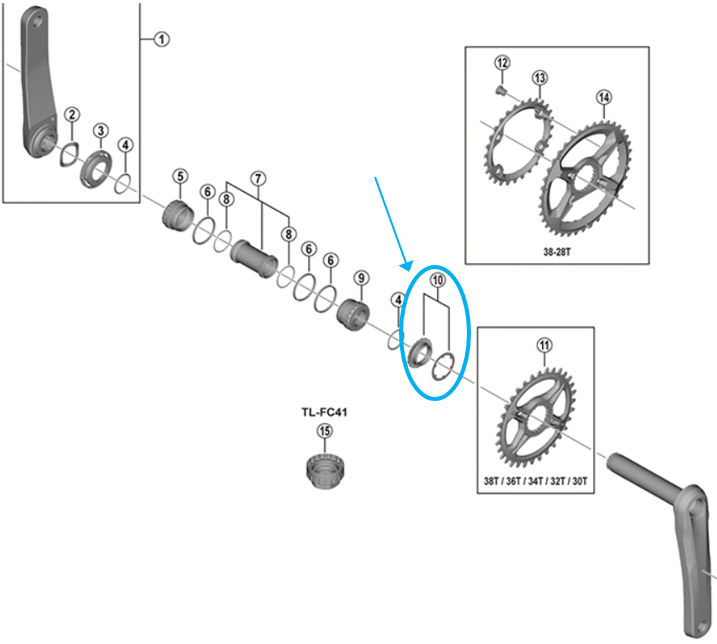 1
2
3
4
5
6
8
7
8
6
6
9
4
10
12
13
14
38-28T
11
38T / 36T / 34T / 32T / 30T
TL-FC41
15